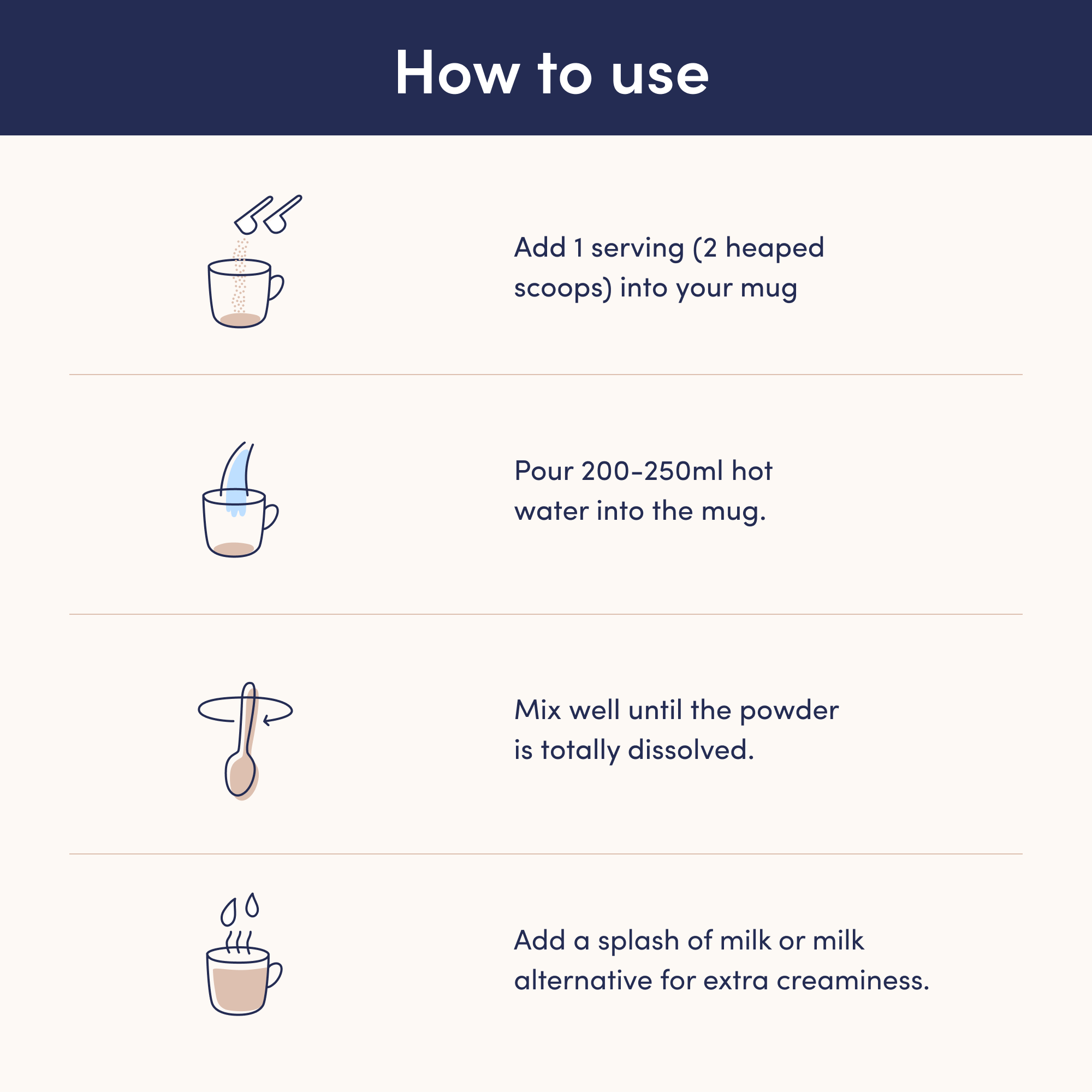 How to use

Add 1 serving (2 heaped scoops) into your mug

Pour 200-250ml hot water into the mug.

Mix well until the powder is totally dissolved.

Add a splash of milk or milk alternative for extra creaminess.