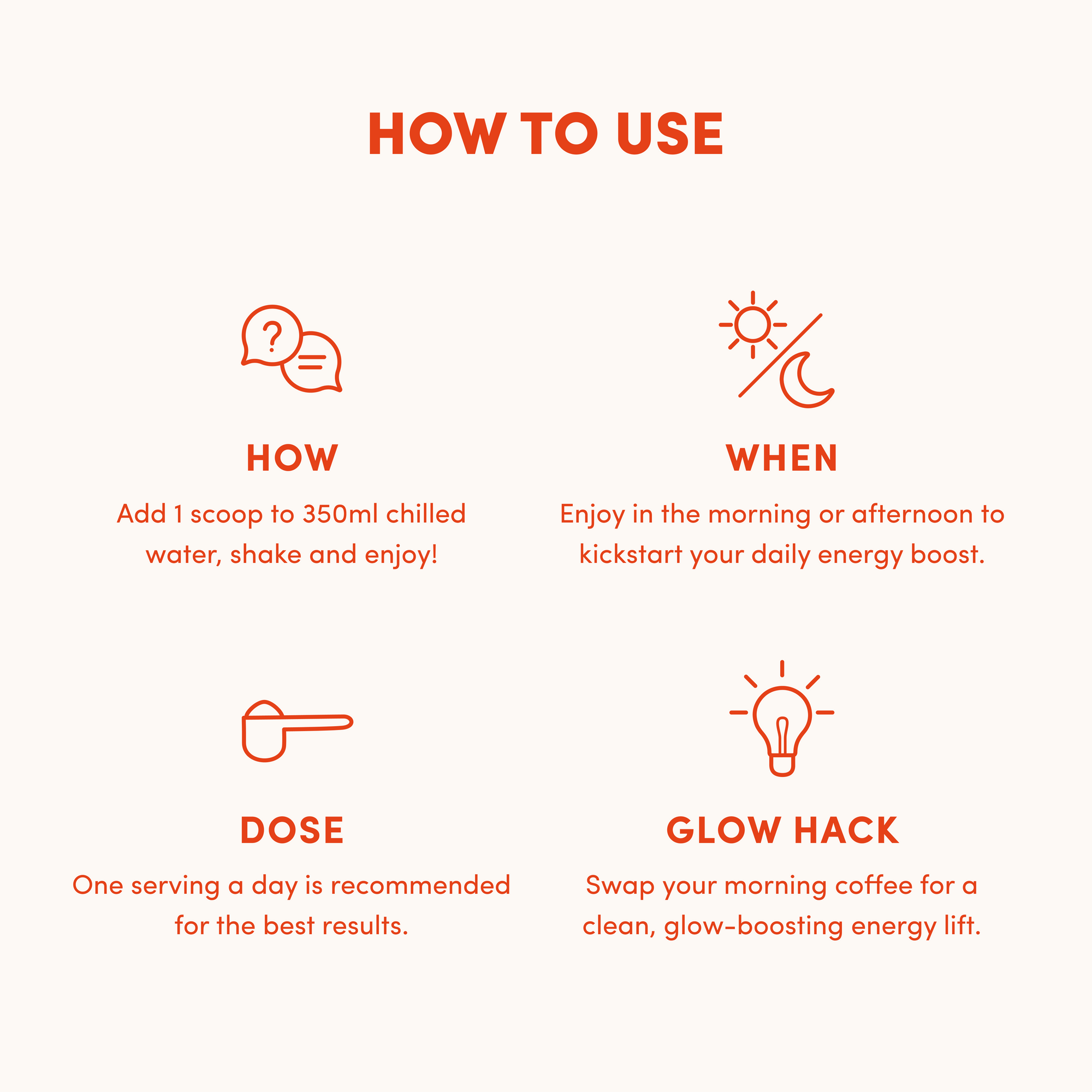 HOW TO USE

HOW

Add 1 scoop to 350ml chilled water, shake and enjoy!

WHEN

Enjoy in the morning or afternoon to kickstart your daily energy boost.

DOSE

One serving a day is recommended for the best results.

GLOW HACK

Swap your morning coffee for a clean, glow-boosting energy lift.