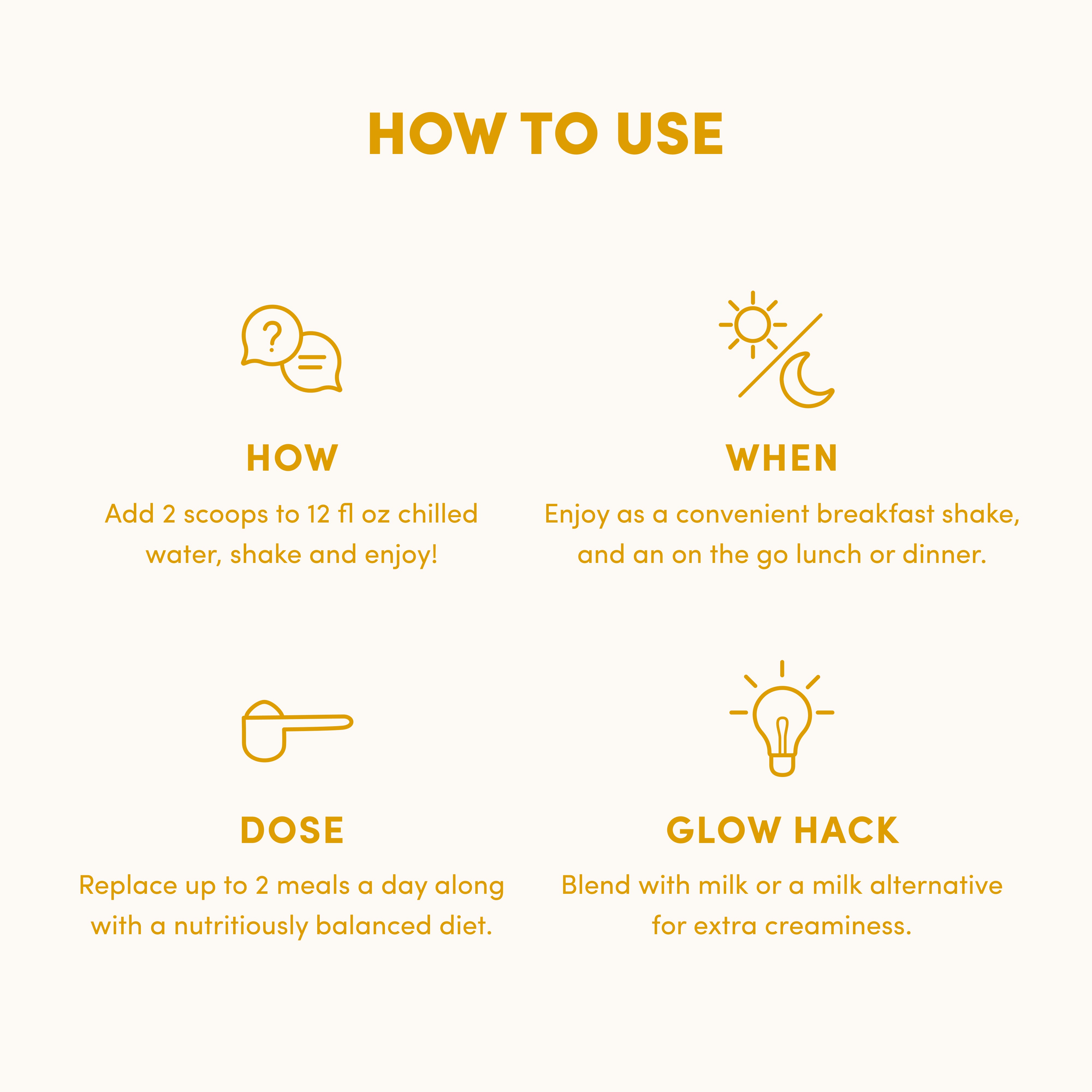 HOW TO USE

HOW

Add 2 scoops to 12 fl oz chilled water, shake and enjoy!

WHEN

Enjoy as a convenient breakfast shake, and an on the go lunch or dinner.

DOSE

Replace up to 2 meals a day along with a nutritiously balanced diet.

GLOW HACK

Blend with milk or a milk alternative for extra creaminess.