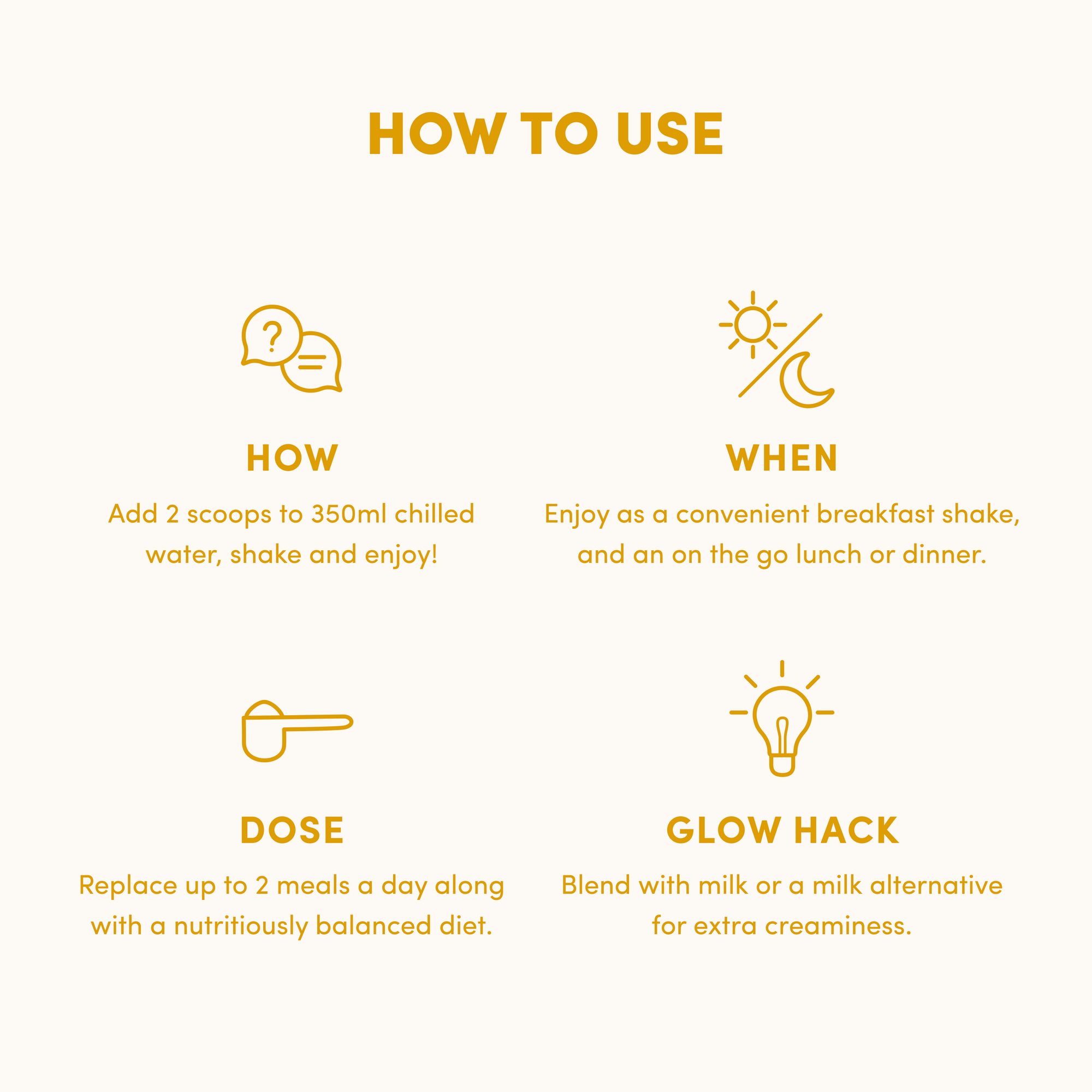 HOW TO USE

HOW

Add 2 scoops to 350ml chilled water, shake and enjoy!

WHEN

Enjoy as a convenient breakfast shake, and an on the go lunch or dinner.

DOSE

Replace up to 2 meals a day along with a nutritiously balanced diet.

GLOW HACK

Blend with milk or a milk alternative for extra creaminess.