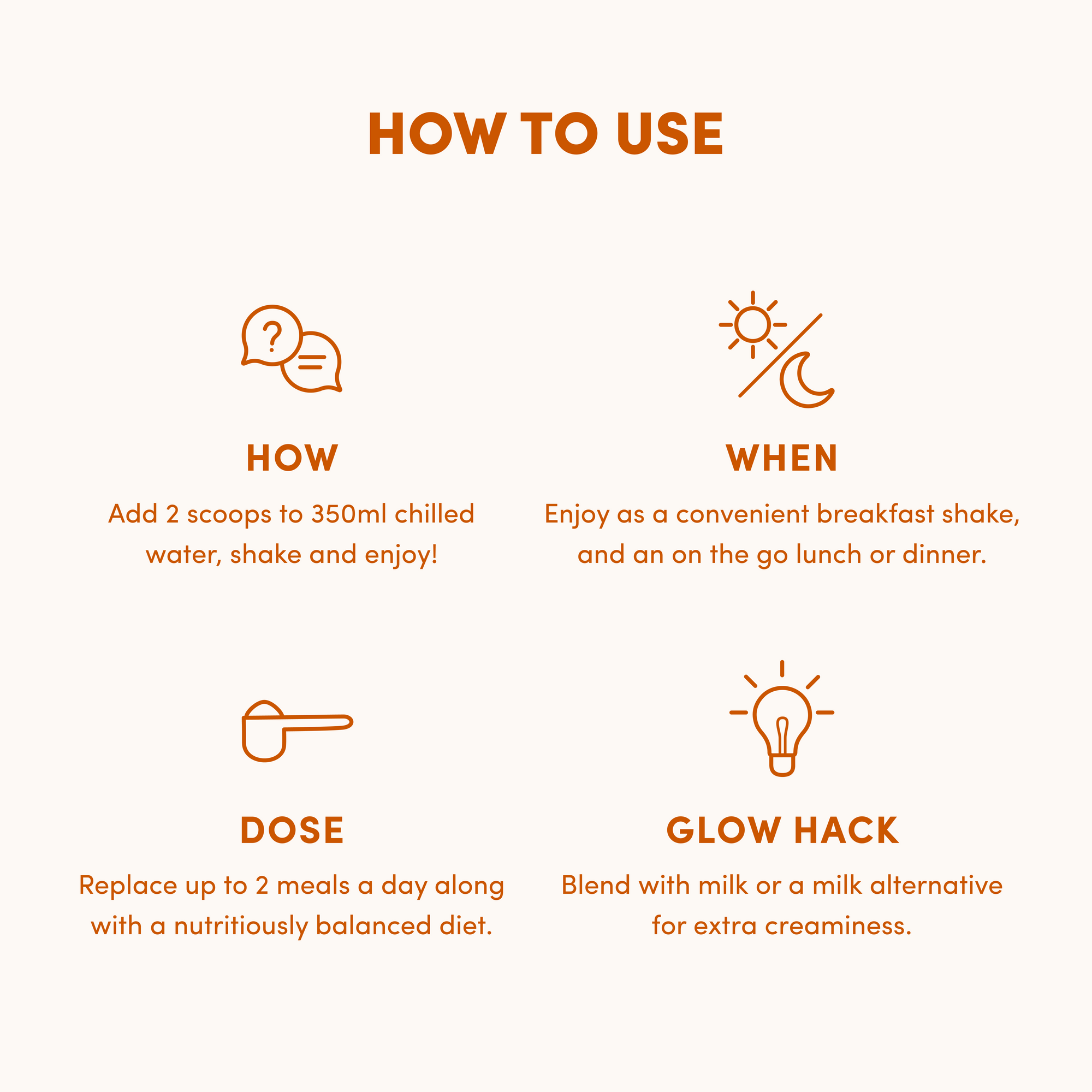 HOW TO USE

HOW

Add 2 scoops to 350ml chilled water, shake and enjoy!

WHEN

Enjoy as a convenient breakfast shake, and an on the go lunch or dinner.

DOSE

Replace up to 2 meals a day along with a nutritiously balanced diet.

GLOW HACK

Blend with milk or a milk alternative for extra creaminess.