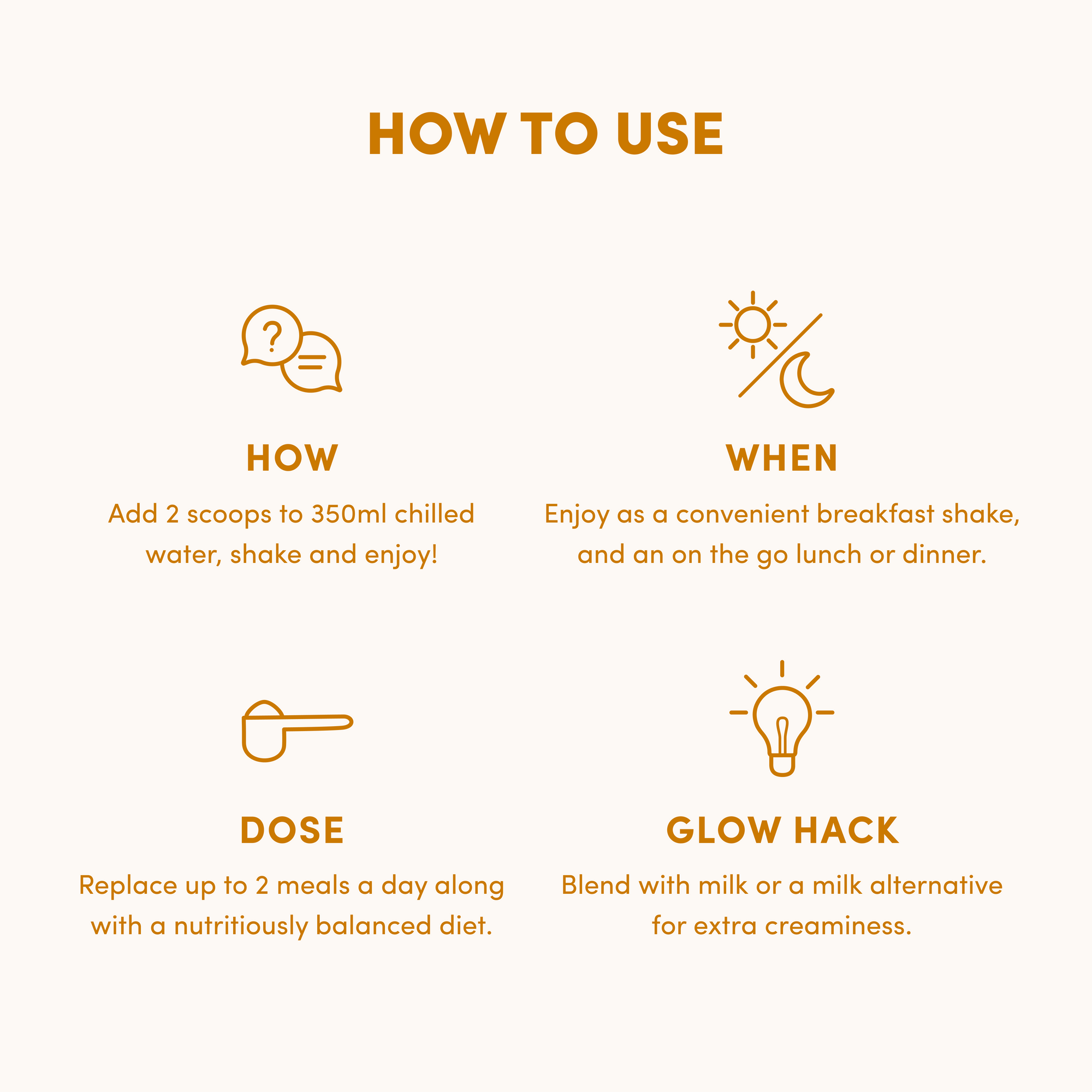 HOW TO USE

HOW

Add 2 scoops to 350ml chilled water, shake and enjoy!

WHEN

Enjoy as a convenient breakfast shake, and an on the go lunch or dinner.

DOSE

Replace up to 2 meals a day along with a nutritiously balanced diet.

GLOW HACK

Blend with milk or a milk alternative for extra creaminess.