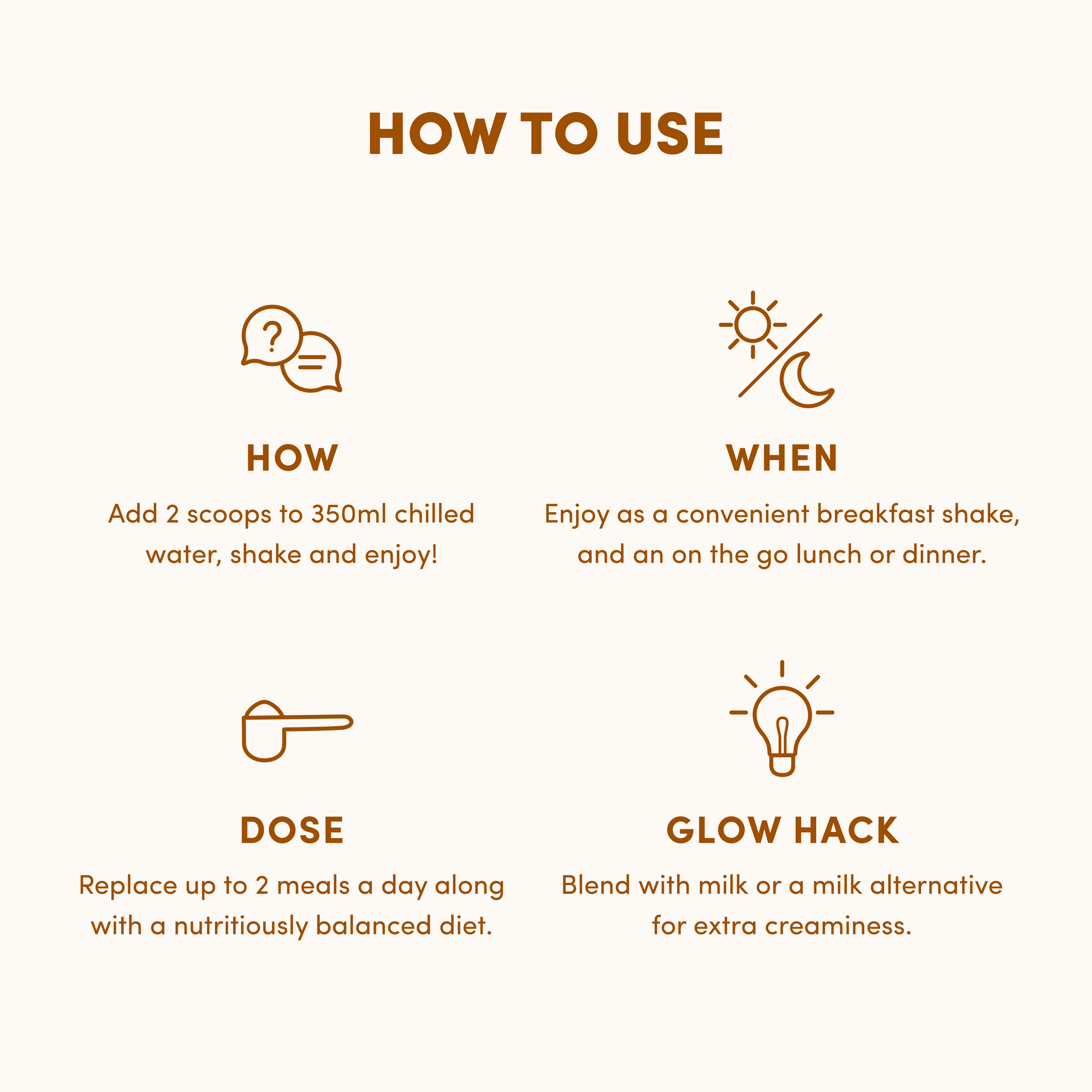 HOW TO USE

HOW

Add 2 scoops to 350ml chilled water, shake and enjoy!

WHEN

Enjoy as a convenient breakfast shake, and an on the go lunch or dinner.

DOSE

Replace up to 2 meals a day along with a nutritiously balanced diet.

GLOW HACK

Blend with milk or a milk alternative for extra creaminess.