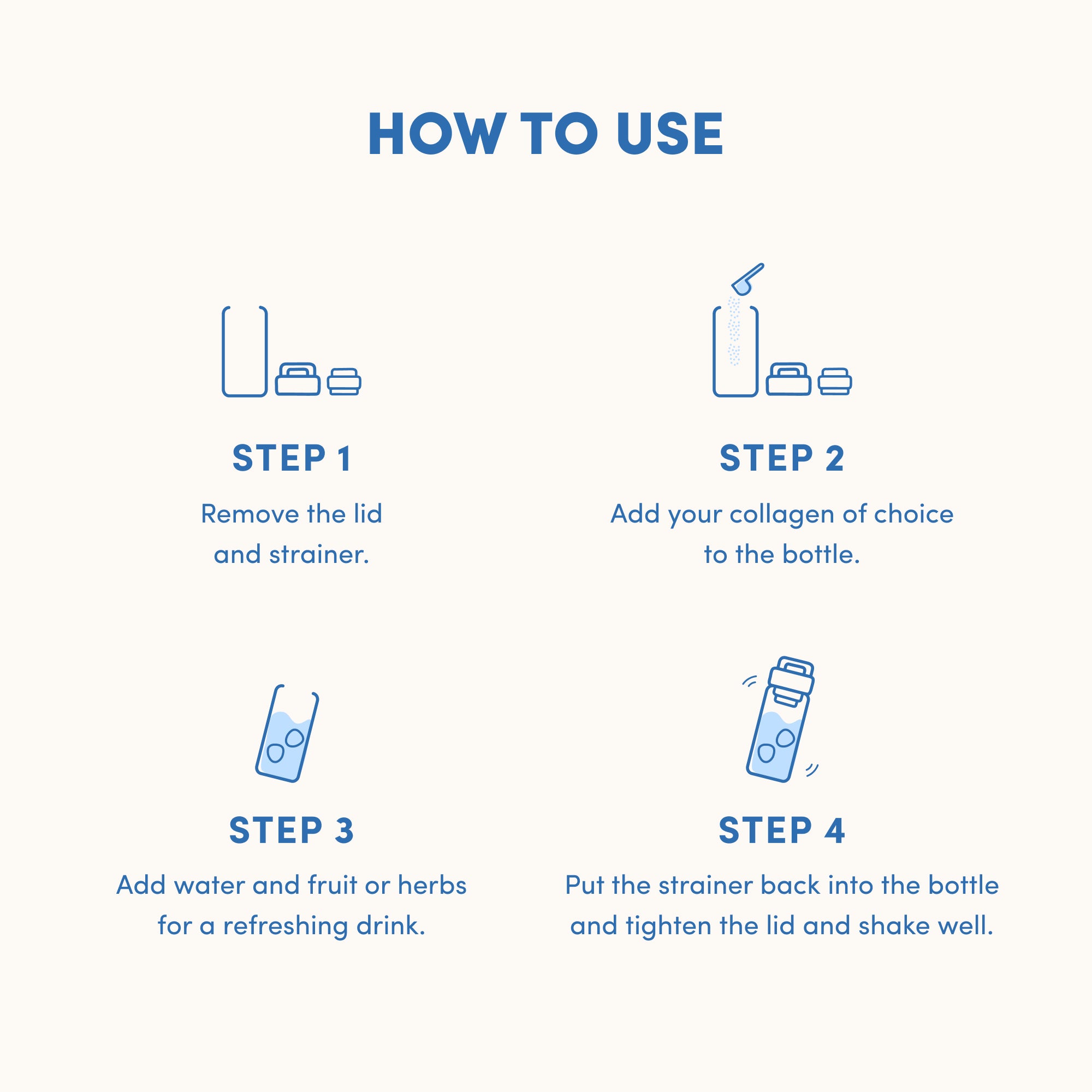 HOW TO USE

STEP 1

Remove the lid and strainer.

STEP 2

Add your collagen of choice to the bottle.

STEP 3

Add water and fruit or herbs for a refreshing drink.

STEP 4

Put the strainer back into the bottle and tighten the lid and shake well.