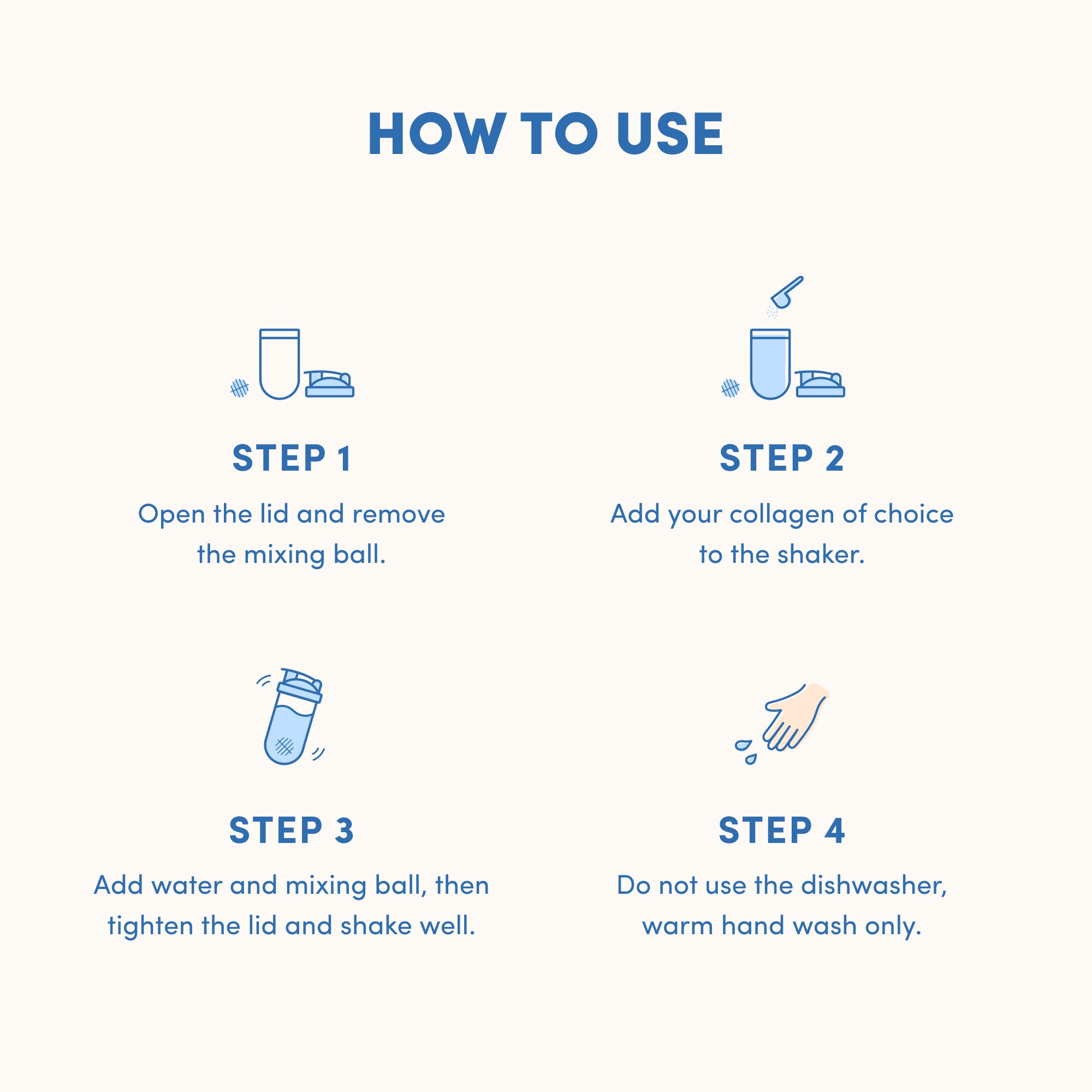 HOW TO USE

STEP 1

Open the lid and remove the mixing ball.

STEP 2

Add your collagen of choice to the shaker.

STEP 3

Add water and mixing ball, then tighten the lid and shake well.

STEP 4

Do not use the dishwasher, warm hand wash only.